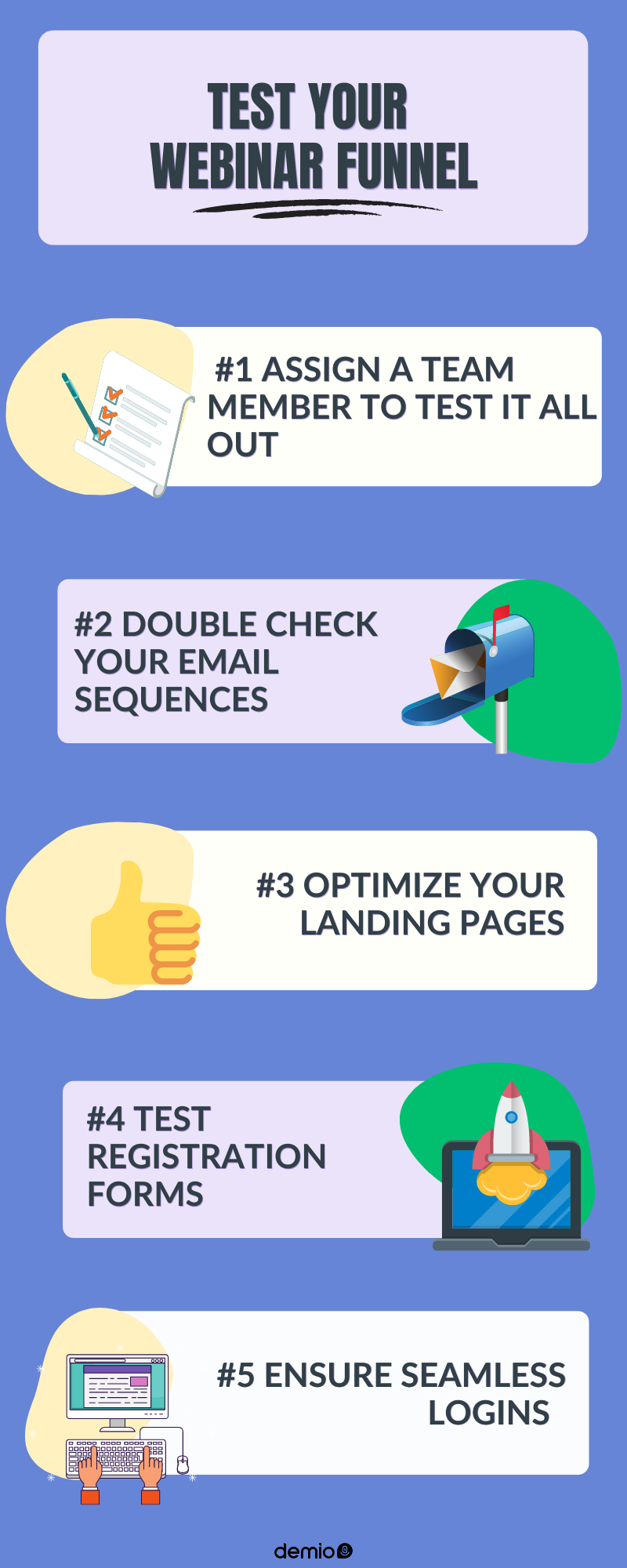 TEST YOUR WEBINAR FUNNEL

#1 ASSIGN A TEAM MEMBER TO TEST IT ALL OUT

#2 DOUBLE CHECK YOUR EMAIL SEQUENCES

#3 OPTIMIZE YOUR LANDING PAGES

#4 TEST REGISTRATION FORMS

#5 ENSURE SEAMLESS LOGINS

demio