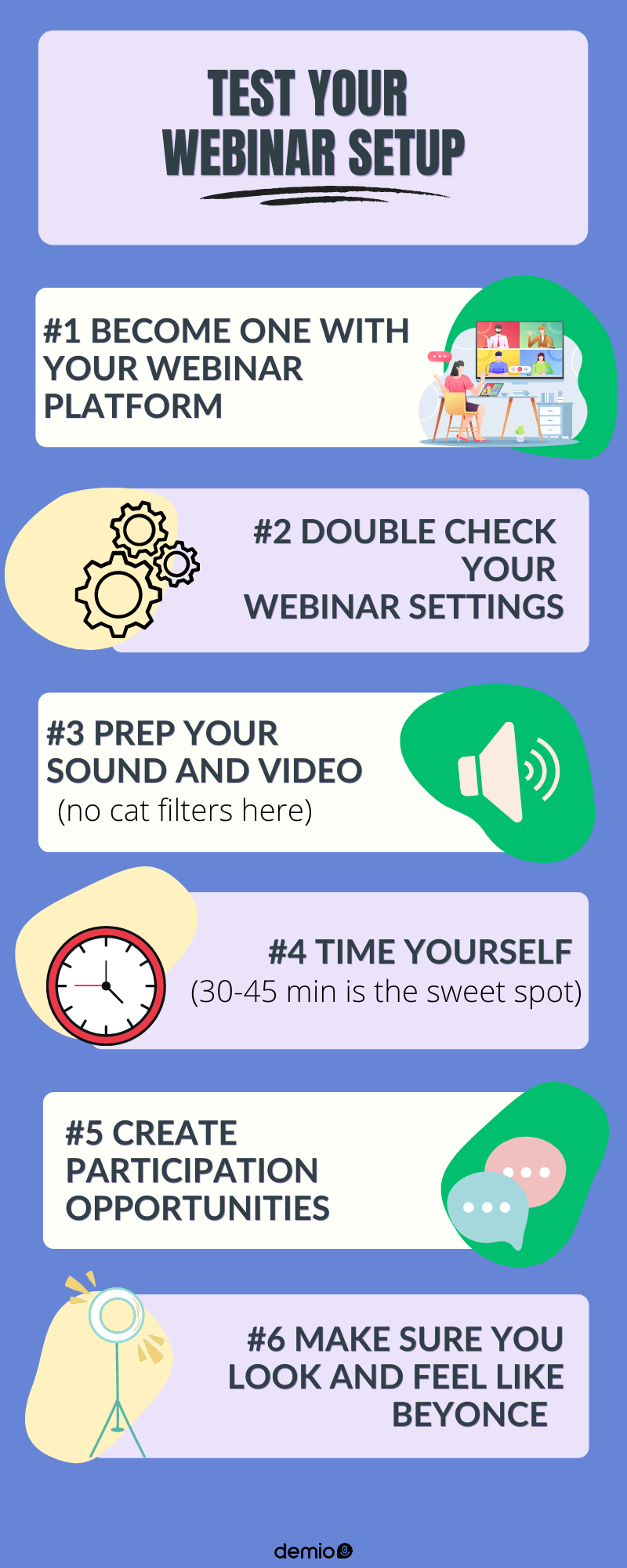 TEST YOUR WEBINAR SETUP

#1 BECOME ONE WITH YOUR WEBINAR PLATFORM

#2 DOUBLE CHECK YOUR WEBINAR SETTINGS

#3 PREP YOUR SOUND AND VIDEO (no cat filters here)

#4 TIME YOURSELF (30-45 min is the sweet spot)

#5 CREATE PARTICIPATION OPPORTUNITIES

#6 MAKE SURE YOU LOOK AND FEEL LIKE BEYONCE

demio